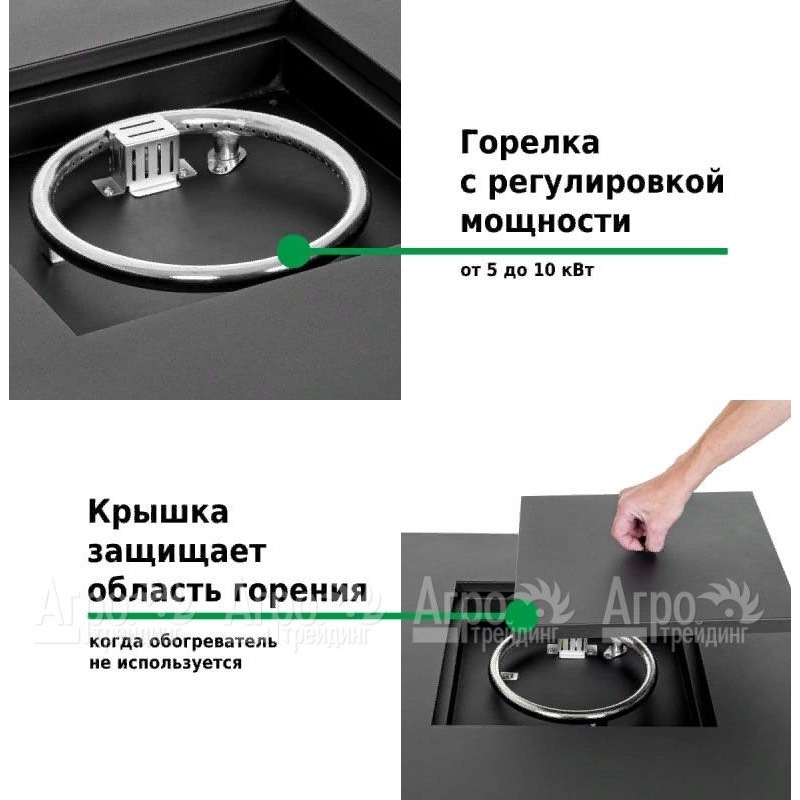 Горелка с регулировкой мощности

от 5 до 10 кВт

Крышка защищает область горения

когда обогреватель не используется

Агро Трейдинг

Агро Трейдинг

Агро Трейдинг

Агро Трейдинг